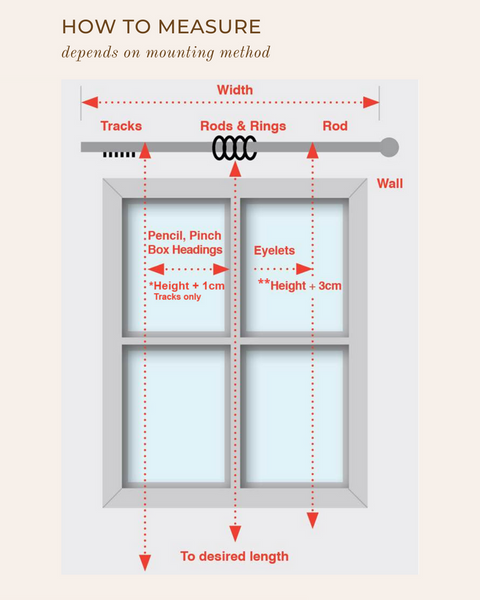 HOW TO MEASURE
depends on mounting method

Width

Tracks

Rods & Rings

Rod

Wall

Pencil, Pinch Box Headings

*Height + 1cm
Tracks only

Eyelets

**Height + 3cm

To desired length